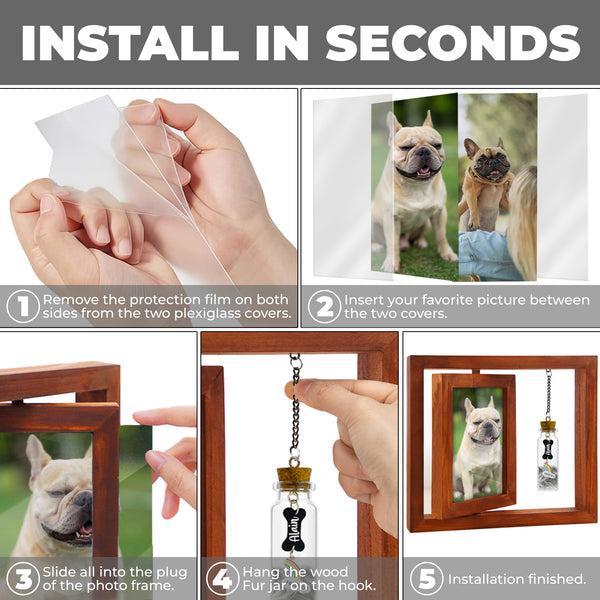 INSTALL IN SECONDS

1 Remove the protection film on both sides from the two plexiglass covers.

2 Insert your favorite picture between the two covers.

3 Slide all into the plug of the photo frame.

Alain

4 Hang the wood Fur jar on the hook.

5 Installation finished.