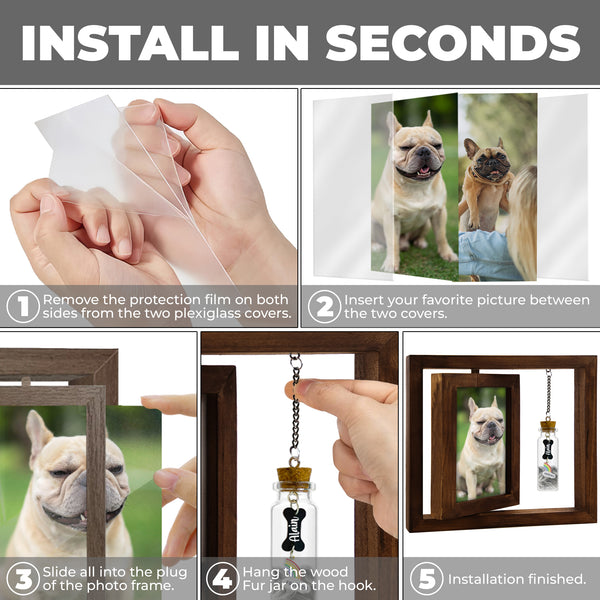 INSTALL IN SECONDS

1 Remove the protection film on both sides from the two plexiglass covers.

2 Insert your favorite picture between the two covers.

3 Slide all into the plug of the photo frame.

Alain

4 Hang the wood Fur jar on the hook.

5 Installation finished.